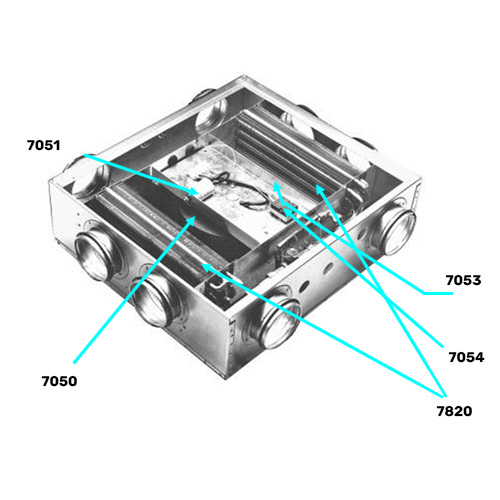 7051

7053

7054

7050

7820